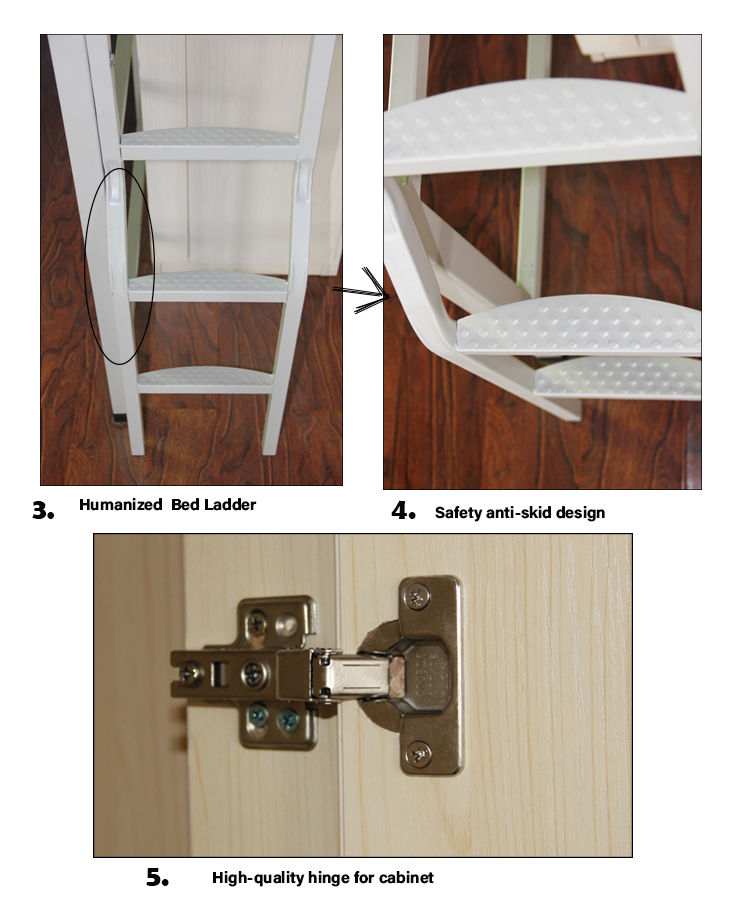 3. Humanized Bed Ladder

4. Safety anti-skid design

5. High-quality hinge for cabinet